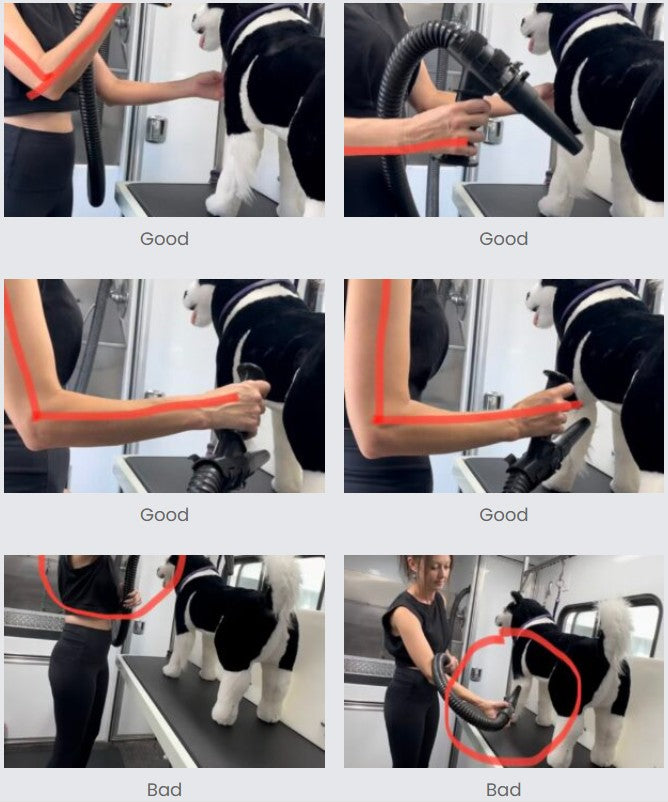 Good

Good

Good

Good

Bad

Bad